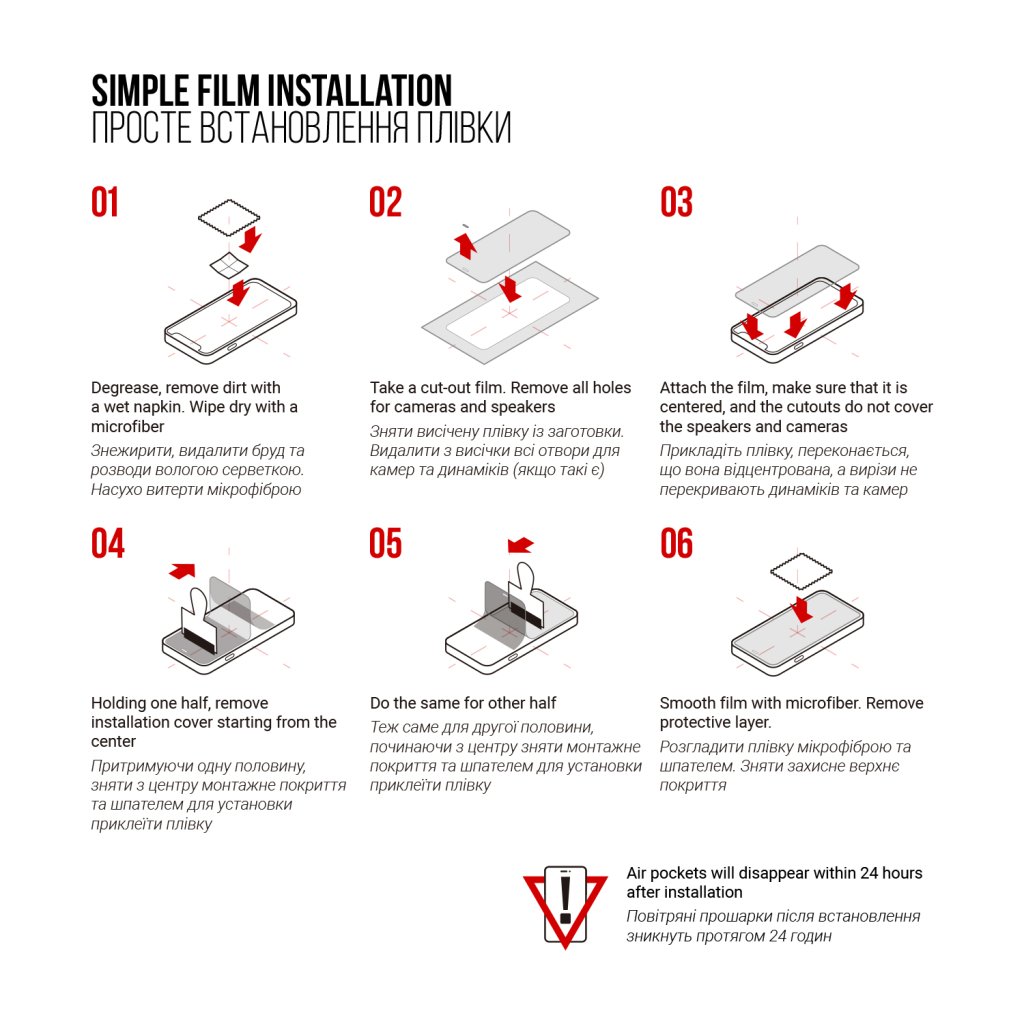 SIMPLE FILM INSTALLATION
ПРОСТЕ ВСТАНОВЛЕННЯ ПЛІВКИ

01

Degrease, remove dirt with a wet napkin. Wipe dry with a microfiber

Знежирити, видалити бруд та розводи вологою серветкою. Насухо витерти мікрофіброю

02

Take a cut-out film. Remove all holes for cameras and speakers

Зняти висічену плівку із заготовки. Видалити з висічки всі отвори для камер та динаміків (якщо такі є)

03

Attach the film, make sure that it is centered, and the cutouts do not cover the speakers and cameras

Прикладіть плівку, переконається, що вона відцентрована, а вирізи не перекривають динаміків та камер

04

Holding one half, remove installation cover starting from the center

Притримуючи одну половину, зняти з центру монтажне покриття та шпателем для установки приклеїти плівку

05

Do the same for other half

Теж саме для другої половини, починаючи з центру зняти монтажне покриття та шпателем для установки приклеїти плівку

06

Smooth film with microfiber. Remove protective layer.

Розгладити плівку мікрофіброю та шпателем. Зняти захисне верхнє покриття

Air pockets will disappear within 24 hours after installation

Повітряні прошарки після встановлення зникнуть протягом 24 годин